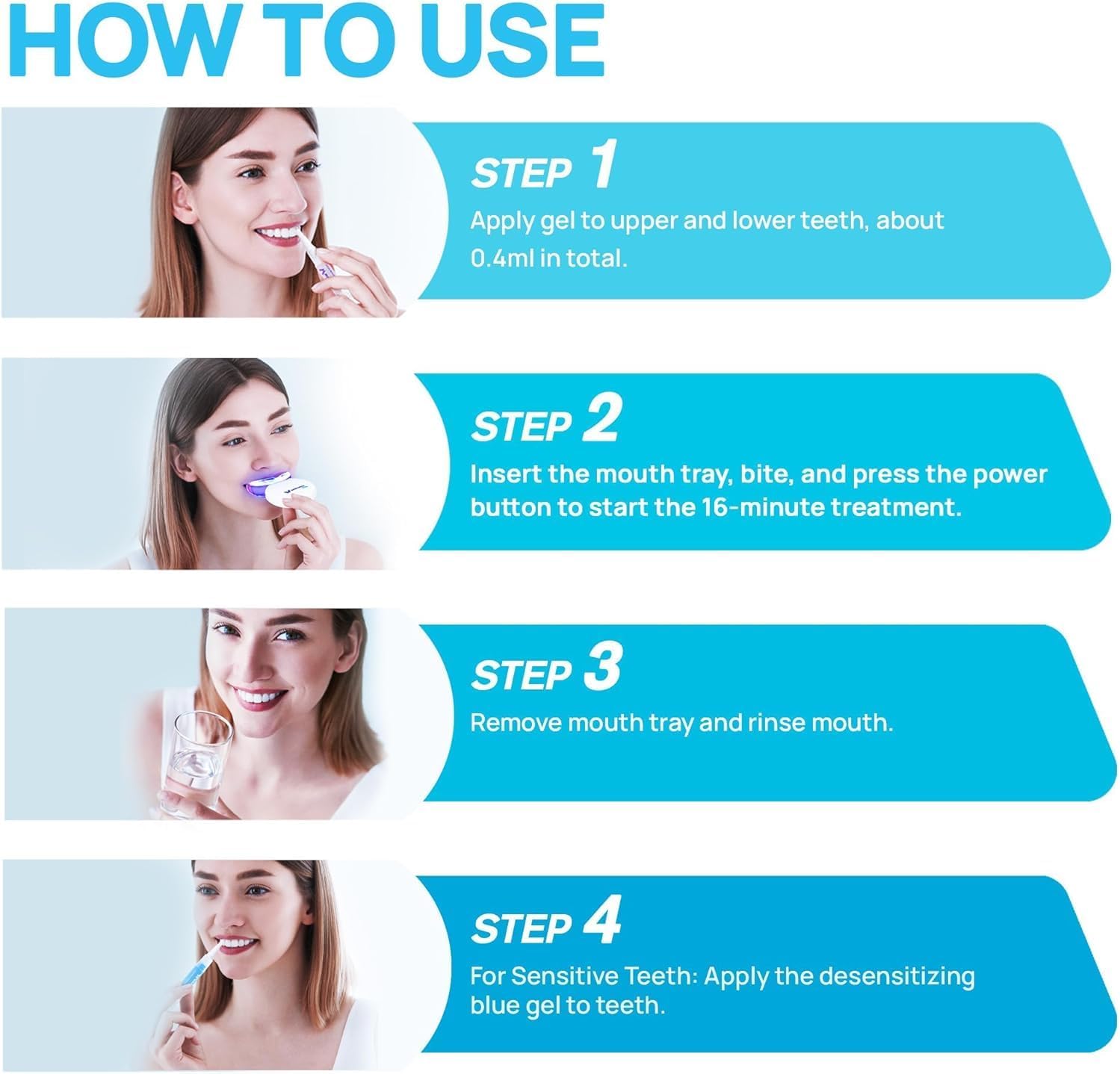 HOW TO USE

STEP 1
Apply gel to upper and lower teeth, about 0.4ml in total.

STEP 2
Insert the mouth tray, bite, and press the power button to start the 16-minute treatment.

STEP 3
Remove mouth tray and rinse mouth.

STEP 4
For Sensitive Teeth: Apply the desensitizing blue gel to teeth.