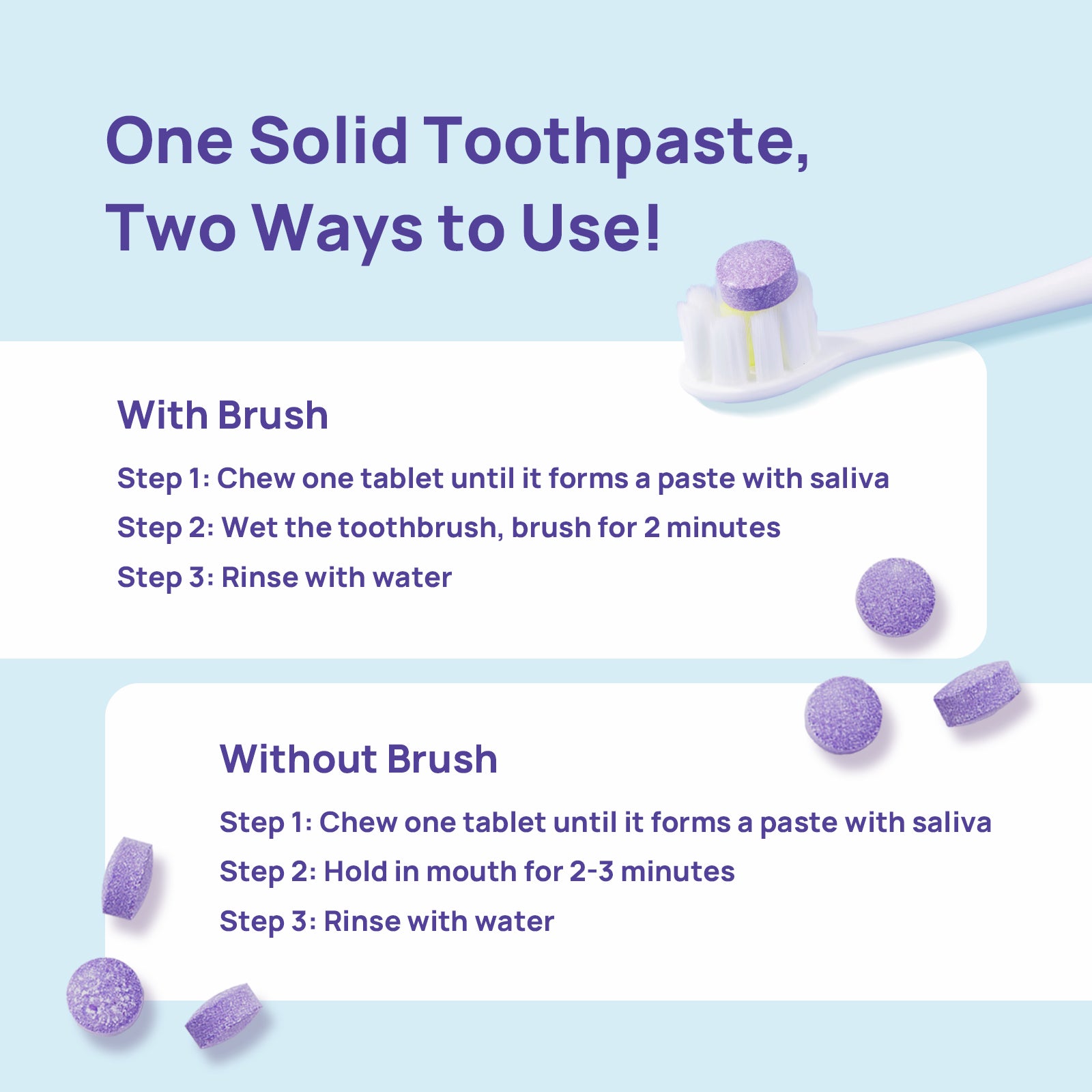 One Solid Toothpaste, Two Ways to Use!

With Brush

Step 1: Chew one tablet until it forms a paste with saliva

Step 2: Wet the toothbrush, brush for 2 minutes

Step 3: Rinse with water

Without Brush

Step 1: Chew one tablet until it forms a paste with saliva

Step 2: Hold in mouth for 2-3 minutes

Step 3: Rinse with water